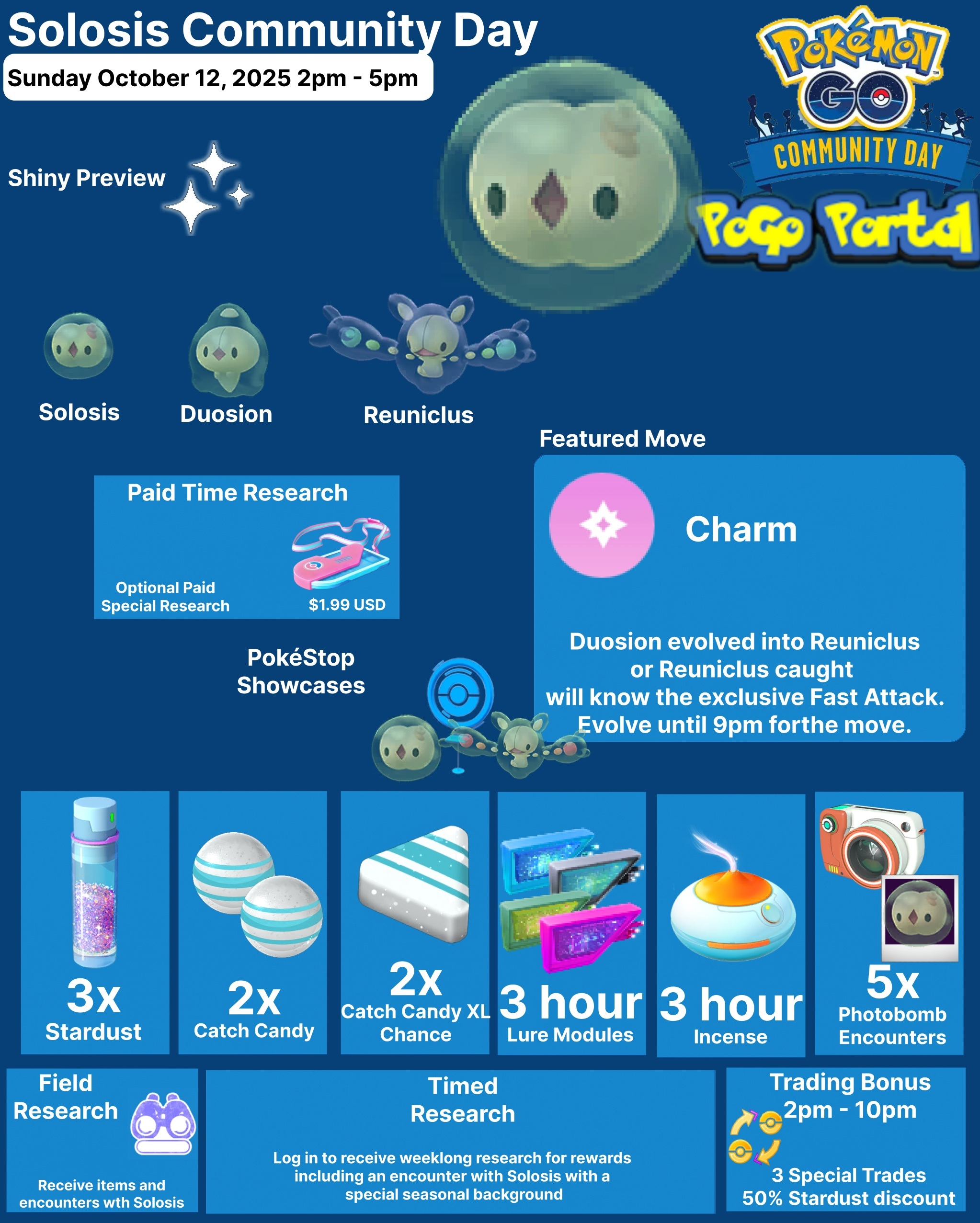 Solosis Community Day

Sunday October 12, 2025 2pm - 5pm

Pokémon GO COMMUNITY DAY

PoGo Portal

Shiny Preview

Solosis

Duosion

Reuniclus

Featured Move

Charm

Duosion evolved into Reuniclus or Reuniclus caught will know the exclusive Fast Attack. Evolve until 9pm forthe move.

Paid Time Research

Optional Paid Special Research

$1.99 USD

PokéStop Showcases

3x Stardust

2x Catch Candy

2x Catch Candy XL Chance

3 hour Lure Modules

3 hour Incense

5x Photobomb Encounters

Field Research

Receive items and encounters wth Solosis

Timed Research

Log in to receive weeklong research for rewards including an encounter with Solosis with a special seasonal background

Trading Bonus 2pm - 10pm

3 Special Trades
50% Stardust discount